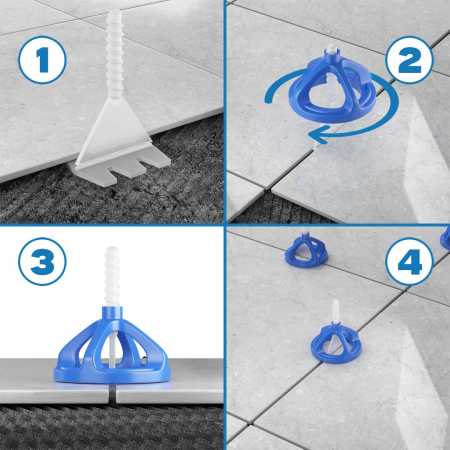 1

2

3

4